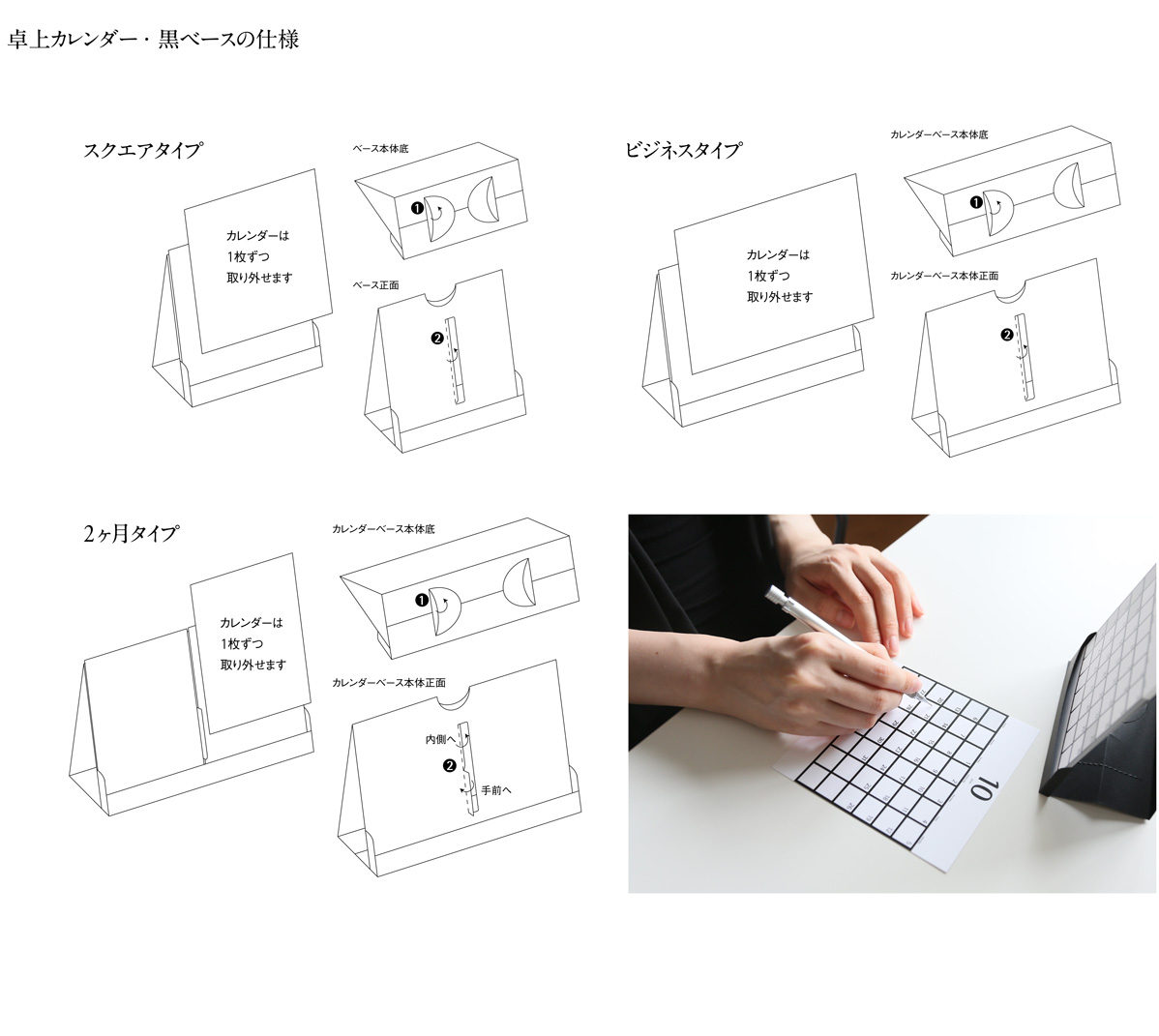 卓上カレンダー・黒ベースの仕様

スクエアタイプ

カレンダーは
1枚ずつ
取り外せます

ベース本体底

❶

ベース正面

❷

ビジネスタイプ

カレンダーは
1枚ずつ
取り外せます

カレンダーベース本体底

❶

カレンダーベース本体正面

❷

2ヶ月タイプ

カレンダーは
1枚ずつ
取り外せます

カレンダーベース本体底

❶

カレンダーベース本体正面

内側へ
❷
手前へ

10